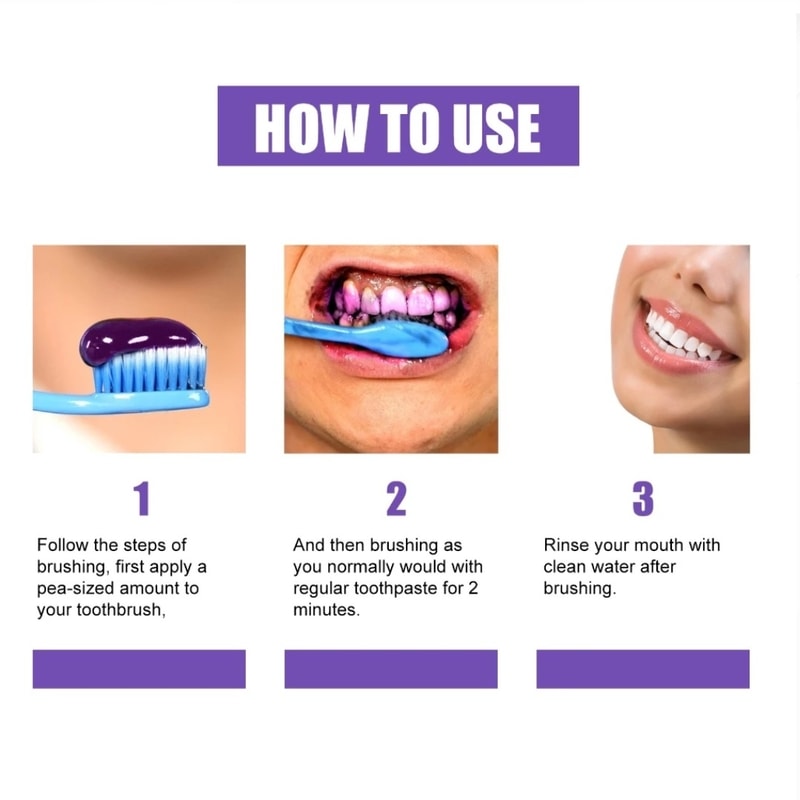 HOW TO USE

1

Follow the steps of brushing, first apply a pea-sized amount to your toothbrush,

2

And then brushing as you normally would with regular toothpaste for 2 minutes.

3

Rinse your mouth with clean water after brushing.