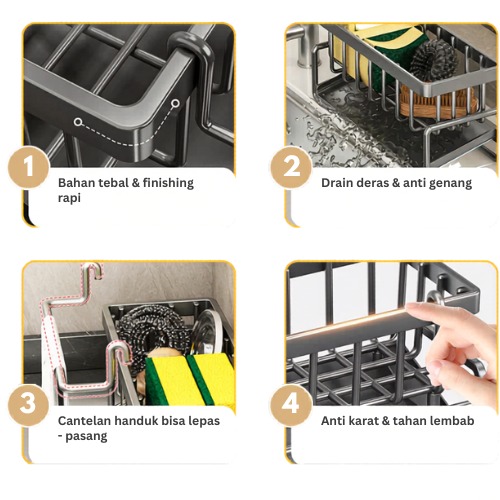 1
Bahan tebal & finishing rapi

2
Drain deras & anti genang

3
Cantelan handuk bisa lepas - pasang

4
Anti karat & tahan lembab