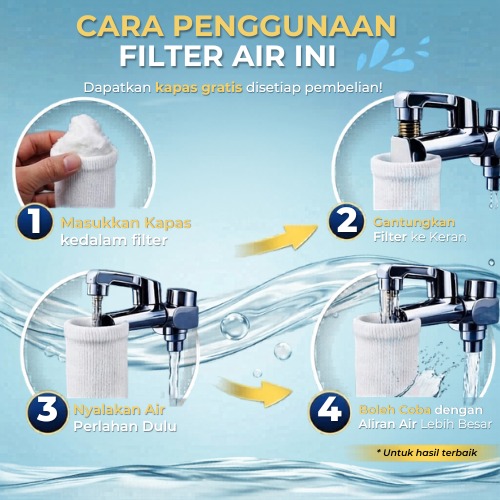 CARA PENGGUNAAN FILTER AIR INI

Dapatkan kapas gratis disetiap pembelian!

1 Masukkan Kapas kedalam filter

2 Gantungkan Filter ke Keran

3 Nyalakan Air Perlahan Dulu

4 Boleh Coba dengan Aliran Air Lebih Besar

* Untuk hasil terbaik