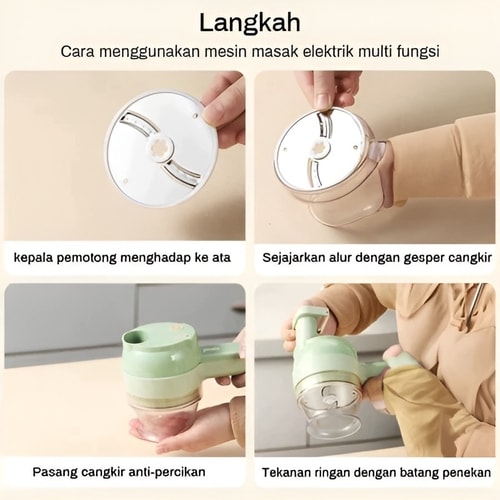 Langkah

Cara menggunakan mesin masak elektrik multi fungsi

kepala pemotong menghadap ke ata

Sejajarkan alur dengan gesper cangkir

Pasang cangkir anti-percikan

Tekanan ringan dengan batang penekan