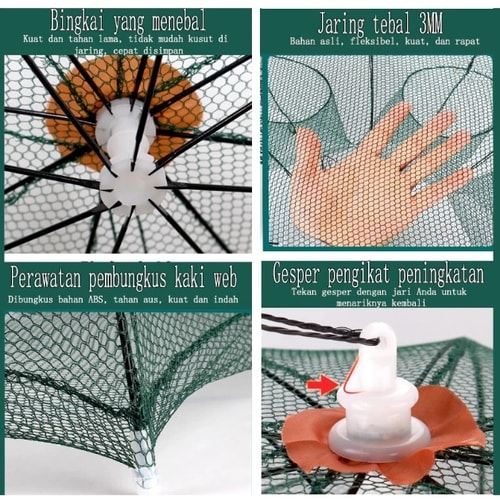 Bingkai yang menebal
Kuat dan tahan lama, tidak mudah kusut di jaring, cepat disimpan

Jaring tebal 3MM
Bahan asli, fleksibel, kuat, dan rapat

Perawatan pembungkus kaki web
Dibungkus bahan ABS, tahan aus, kuat dan indah

Gesper pengikat peningkatan
Tekan gesper dengan jari Anda untuk menariknya kembali