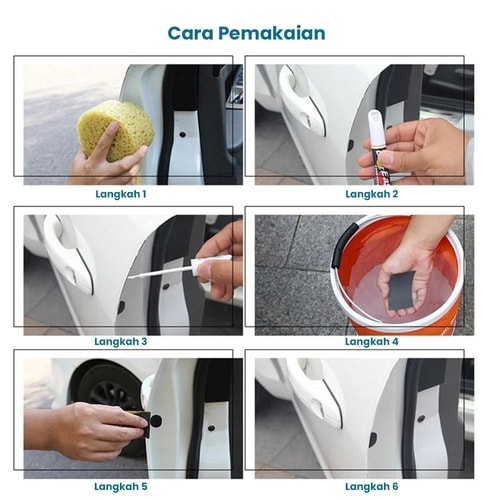 Cara Pemakaian

Langkah 1

Langkah 2

Langkah 3

Langkah 4

Langkah 5

Langkah 6