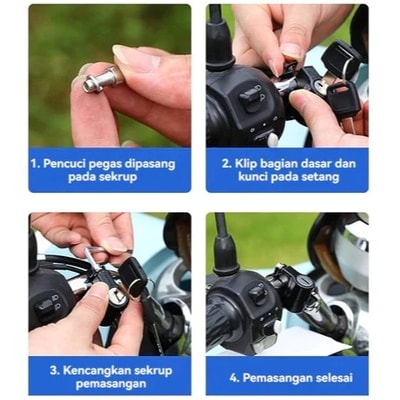 1. Pencuci pegas dipasang pada sekrup

2. Klip bagian dasar dan kunci pada setang

3. Kencangkan sekrup pemasangan

4. Pemasangan selesai