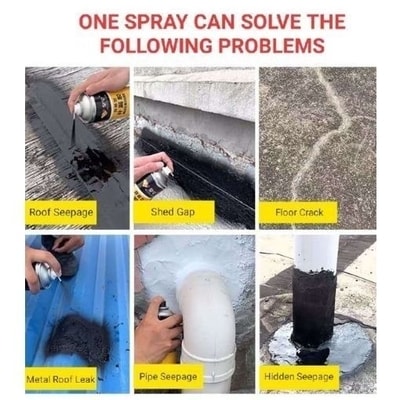 ONE SPRAY CAN SOLVE THE FOLLOWING PROBLEMS

Roof Seepage

Shed Gap

Floor Crack

Metal Roof Leak

Pipe Seepage

Hidden Seepage